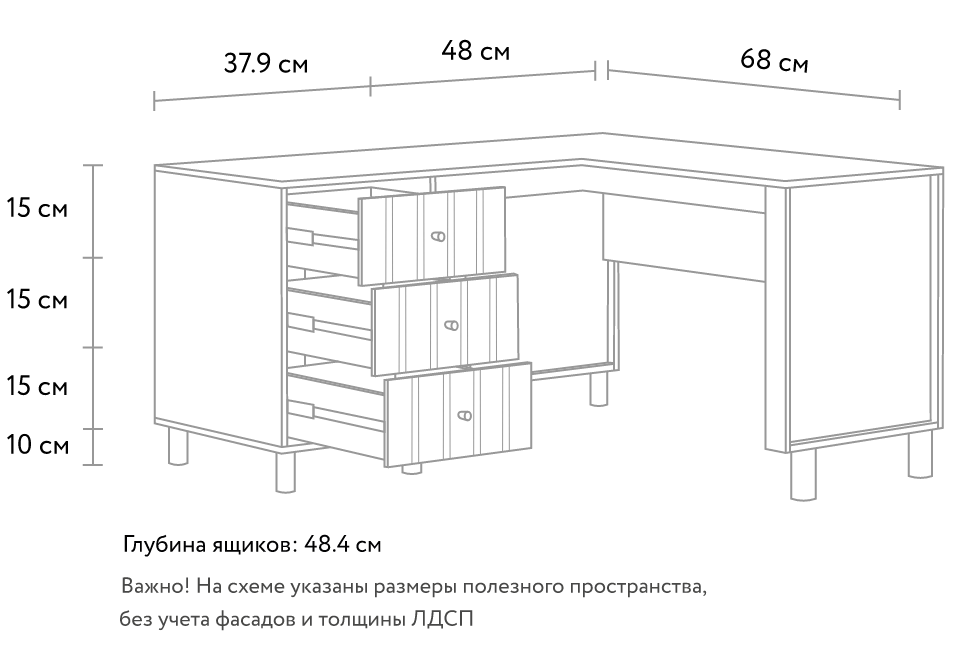 37.9 см
48 см
68 см

15 см
15 см
15 см
10 см

Глубина ящиков: 48.4 см

Важно! На схеме указаны размеры полезного пространства, без учета фасадов и толщины ЛДСП