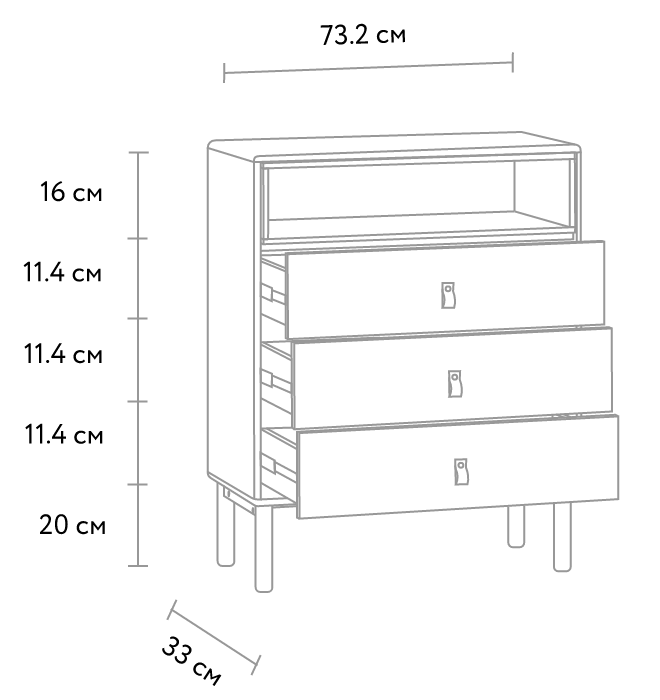 73.2 см

16 см

11.4 см

11.4 см

11.4 см

20 см

33 см