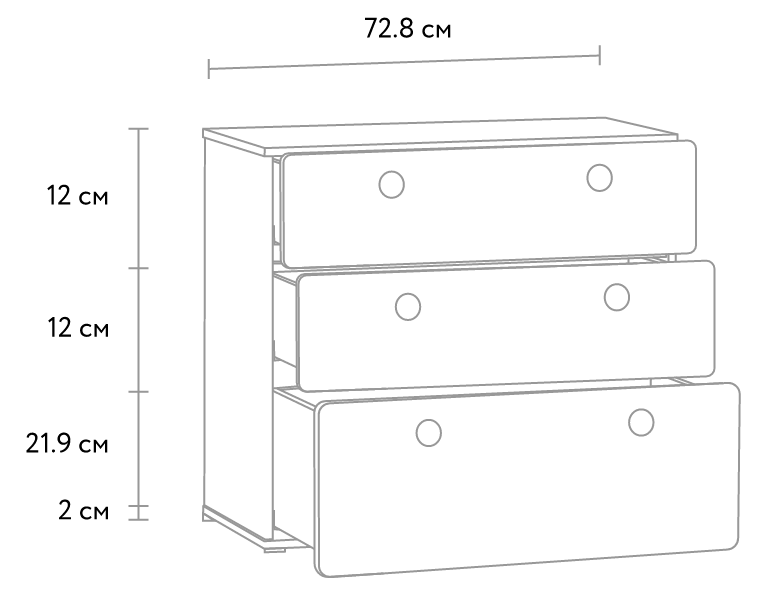 72.8 см

12 см

12 см

21.9 см

2 см