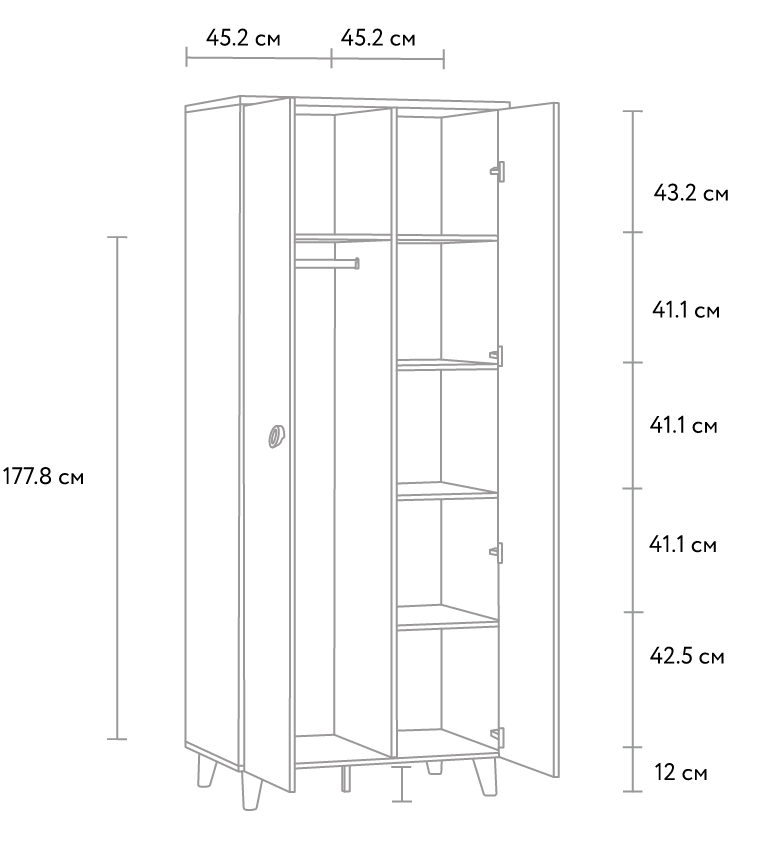 45.2 см 45.2 см

177.8 см

43.2 см

41.1 см

41.1 см

41.1 см

42.5 см

12 см