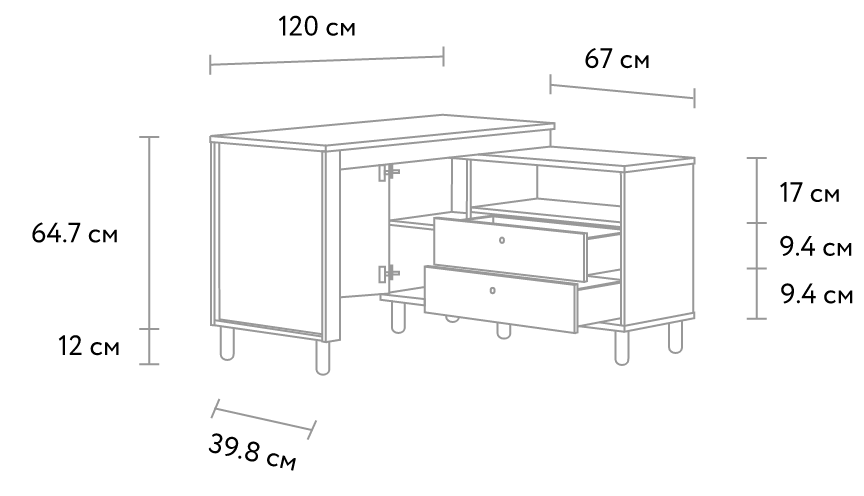 120 см
67 см
64.7 см
12 см
17 см
9.4 см
9.4 см
39.8 см