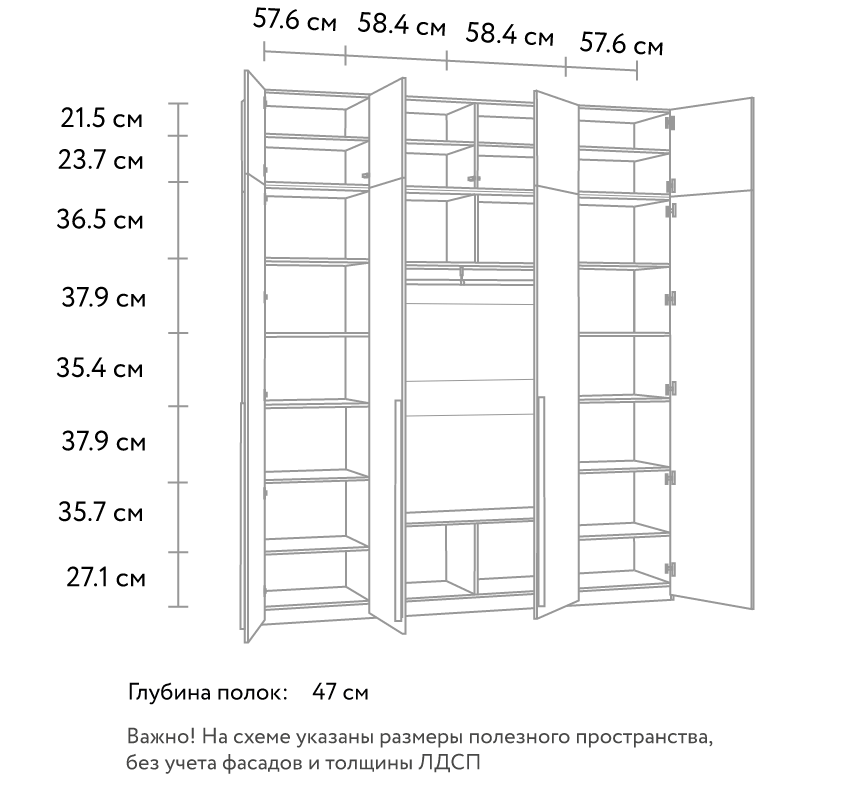 57.6 см
58.4 см
58.4 см
57.6 см

21.5 см
23.7 см
36.5 см
37.9 см
35.4 см
37.9 см
35.7 см
27.1 см

Глубина полок: 47 см

Важно! На схеме указаны размеры полезного пространства, без учета фасадов и толщины ЛДСП