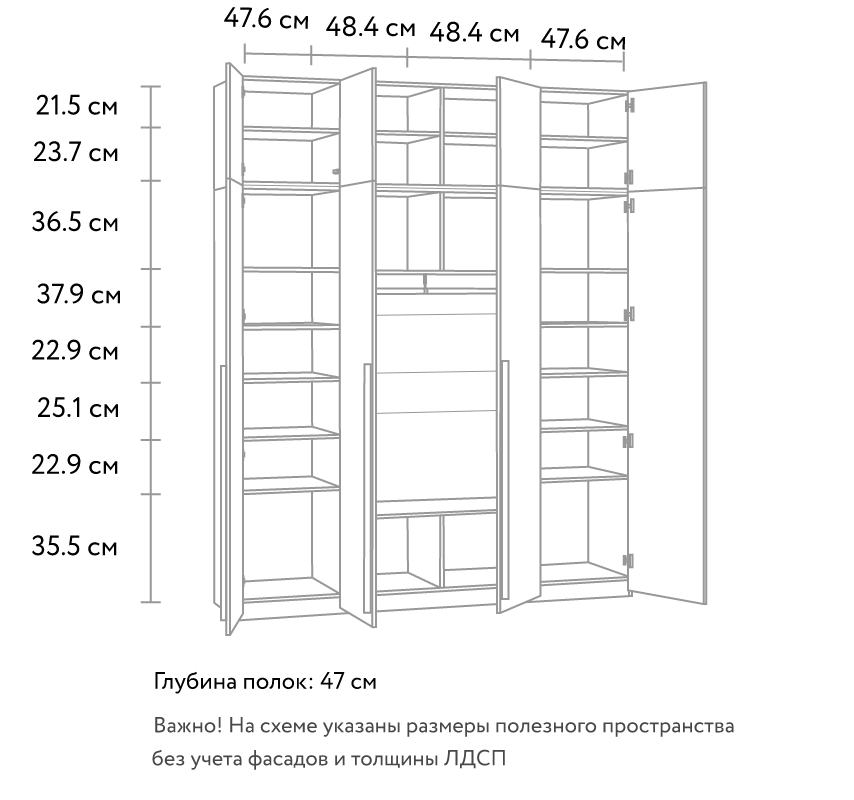 47.6 см 48.4 см 48.4 см 47.6 см

21.5 см
23.7 см
36.5 см
37.9 см
22.9 см
25.1 см
22.9 см
35.5 см

Глубина полок: 47 см

Важно! На схеме указаны размеры полезного пространства без учета фасадов и толщины ЛДСП