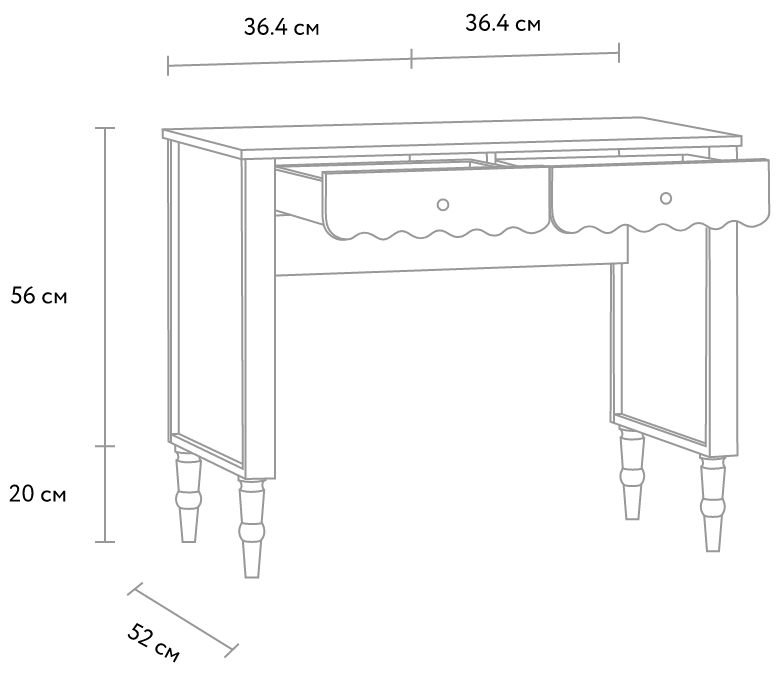 36.4 см
36.4 см
56 см
20 см
52 см