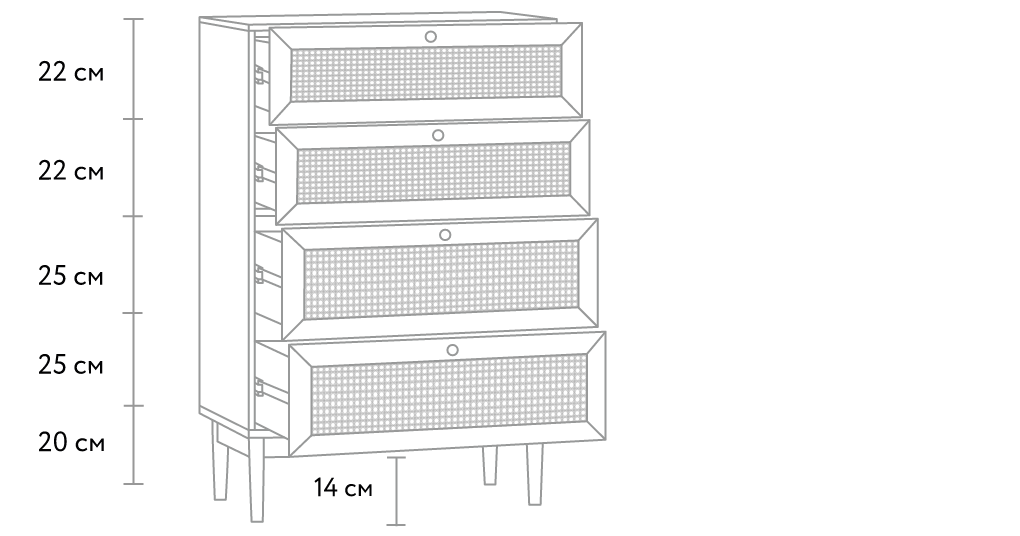 22 см

22 см

25 см

25 см

20 см

14 см