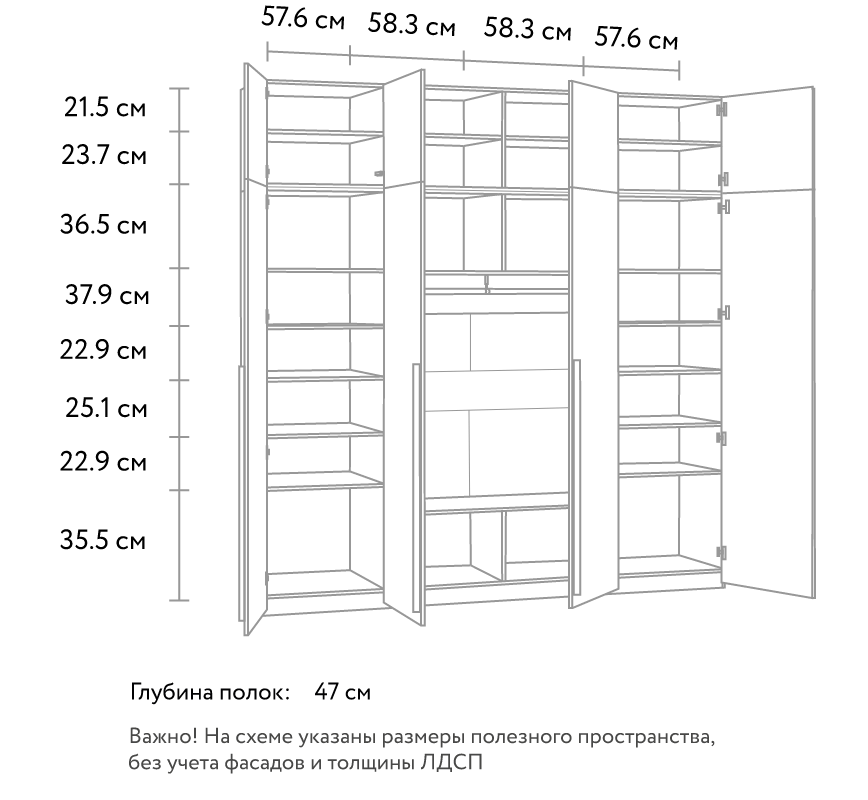 57.6 см 58.3 см 58.3 см 57.6 см

21.5 см
23.7 см
36.5 см
37.9 см
22.9 см
25.1 см
22.9 см
35.5 см

Глубина полок: 47 см

Важно! На схеме указаны размеры полезного пространства, без учета фасадов и толщины ЛДСП