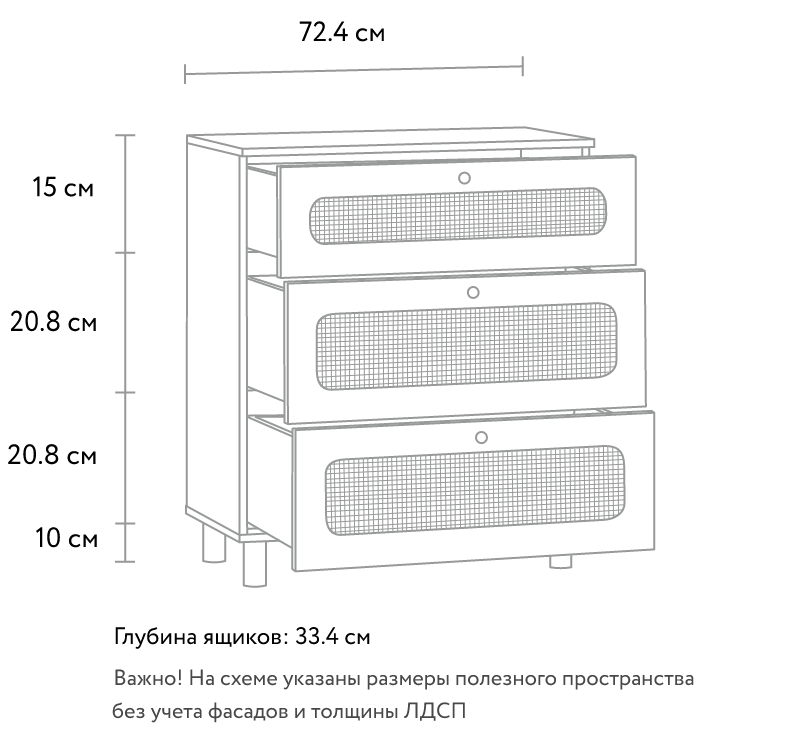 72.4 см

15 см

20.8 см

20.8 см

10 см

Глубина ящиков: 33.4 см

Важно! На схеме указаны размеры полезного пространства без учета фасадов и толщины ЛДСП