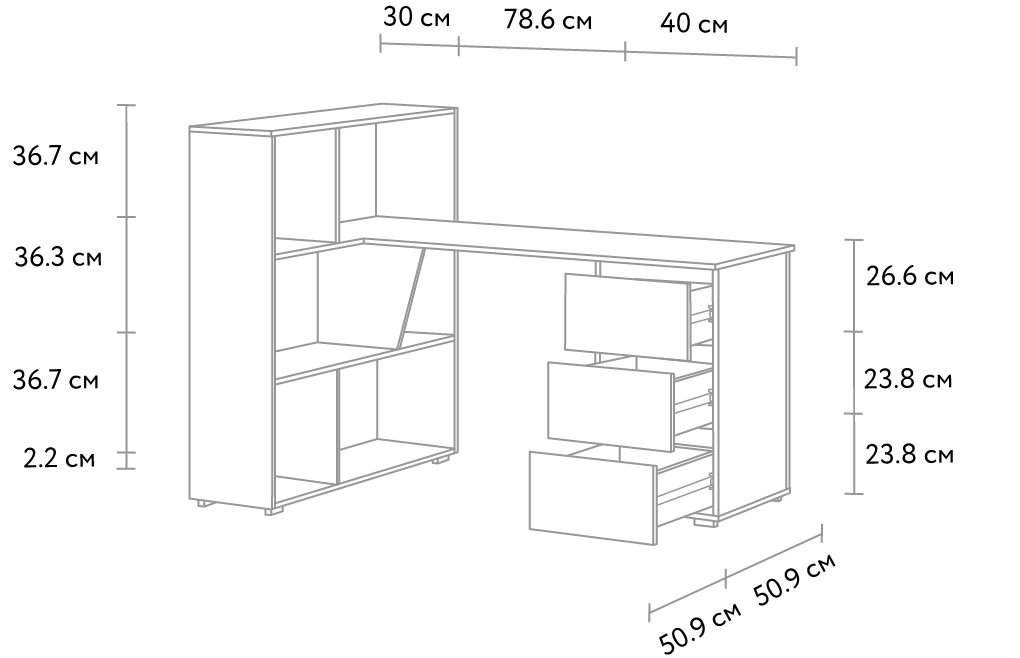 30 см
78.6 см
40 см

36.7 см
36.3 см
36.7 см
2.2 см

26.6 см
23.8 см
23.8 см

50.9 см
50.9 см