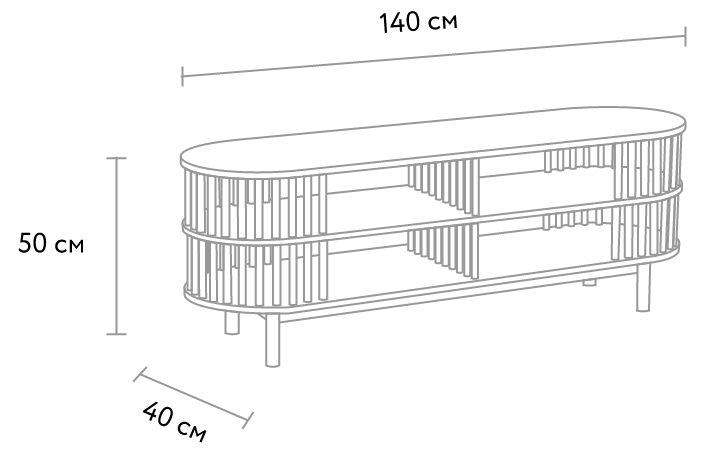 140 см

50 см

40 см