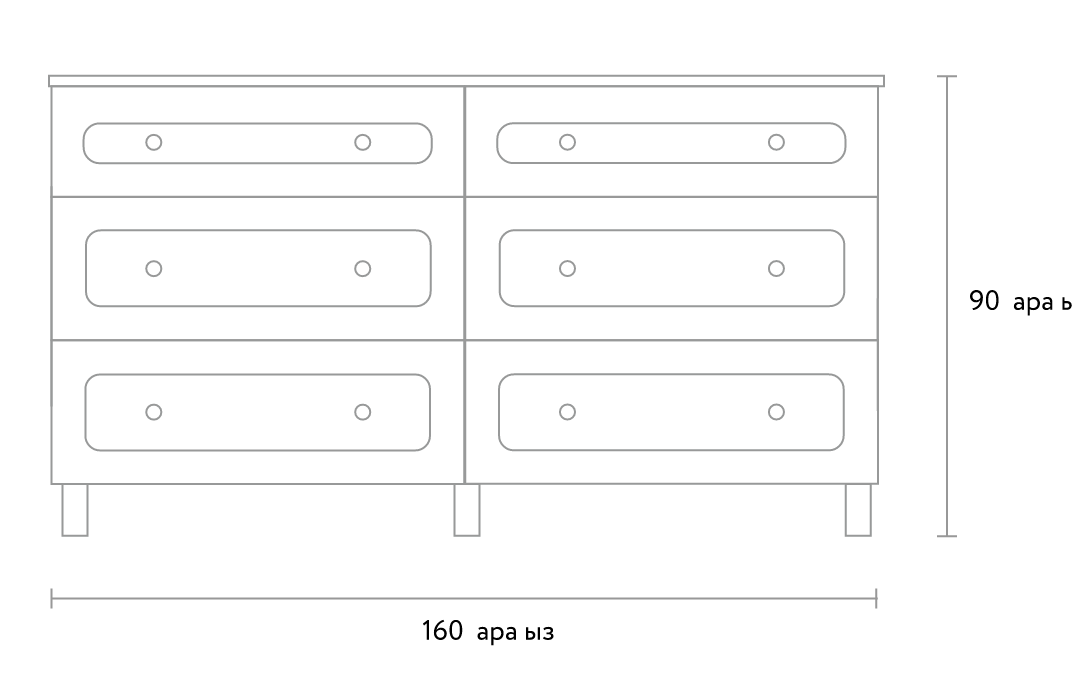 90 ара ь

160 ара ыз