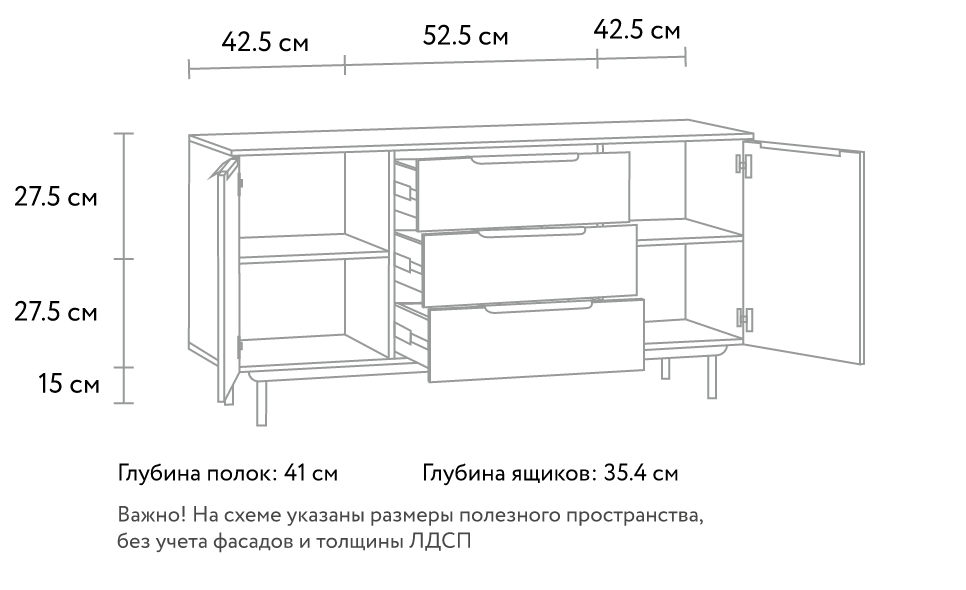 42.5 см
52.5 см
42.5 см

27.5 см
27.5 см
15 см

Глубина полок: 41 см
Глубина ящиков: 35.4 см

Важно! На схеме указаны размеры полезного пространства, без учета фасадов и толщины ЛДСП