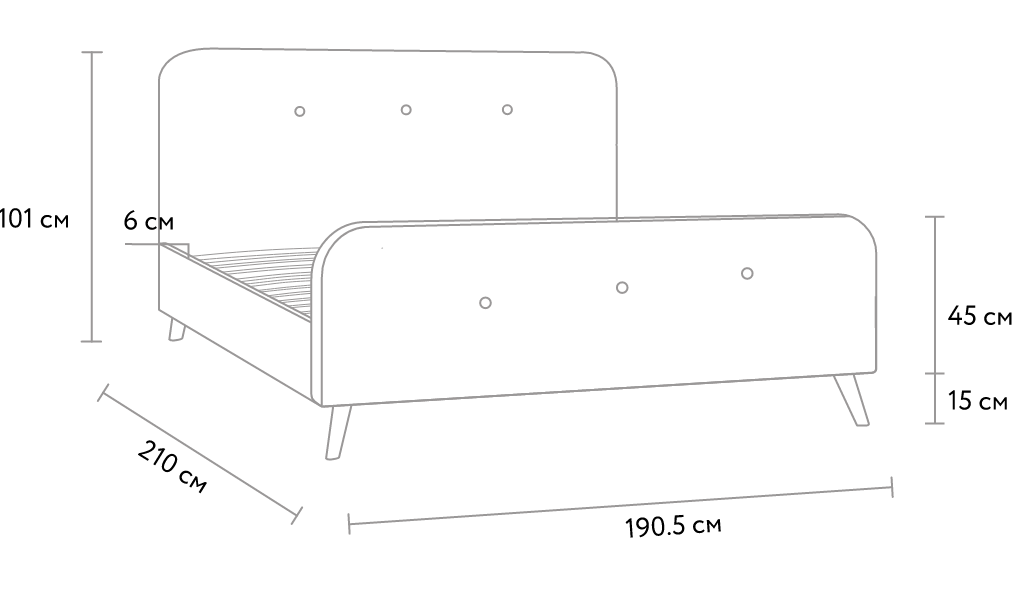 101 см

6 см

45 см

15 см

210 см

190.5 см