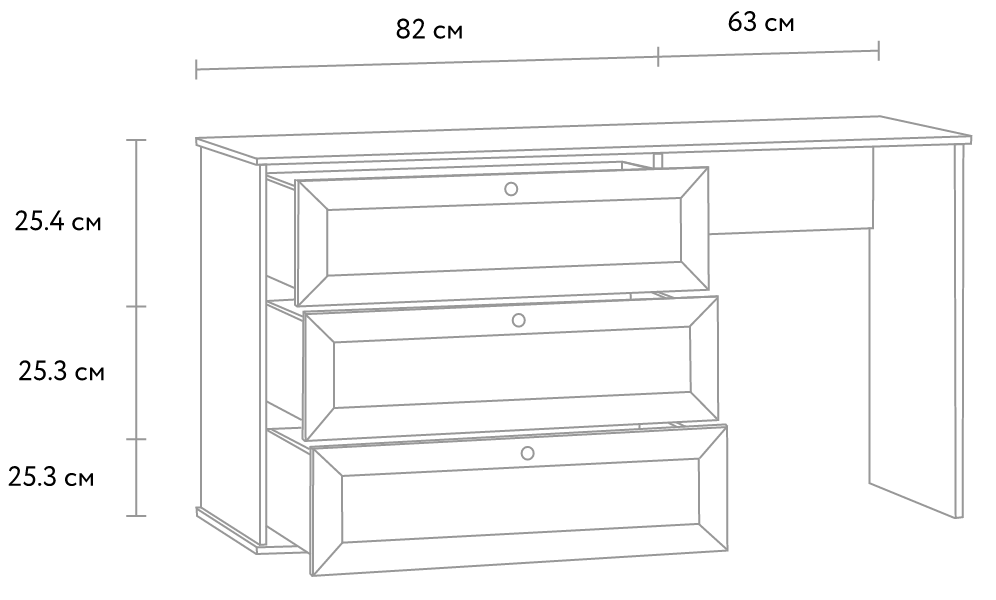 82 см
63 см
25.4 см
25.3 см
25.3 см