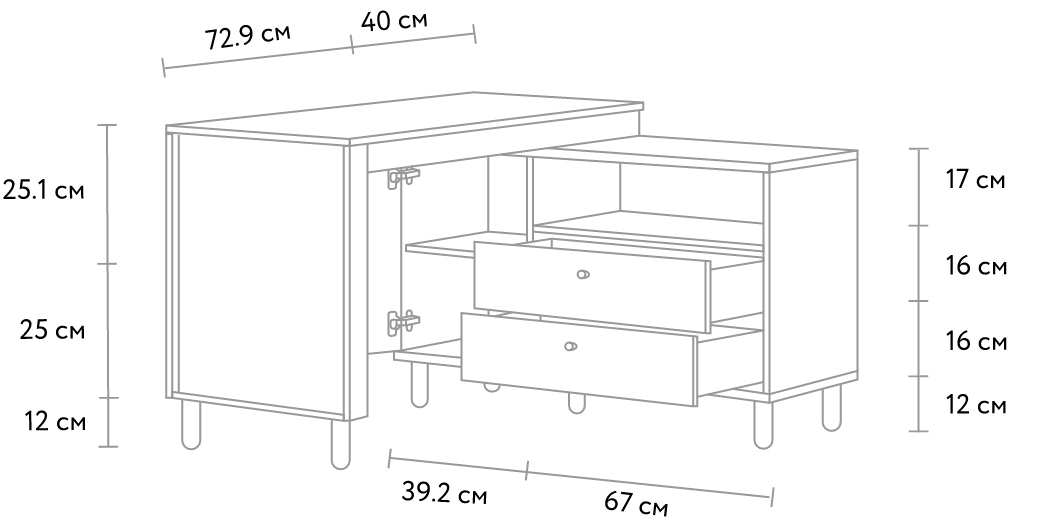 72.9 см
40 см
25.1 см
25 см
12 см
17 см
16 см
16 см
12 см
39.2 см
67 см