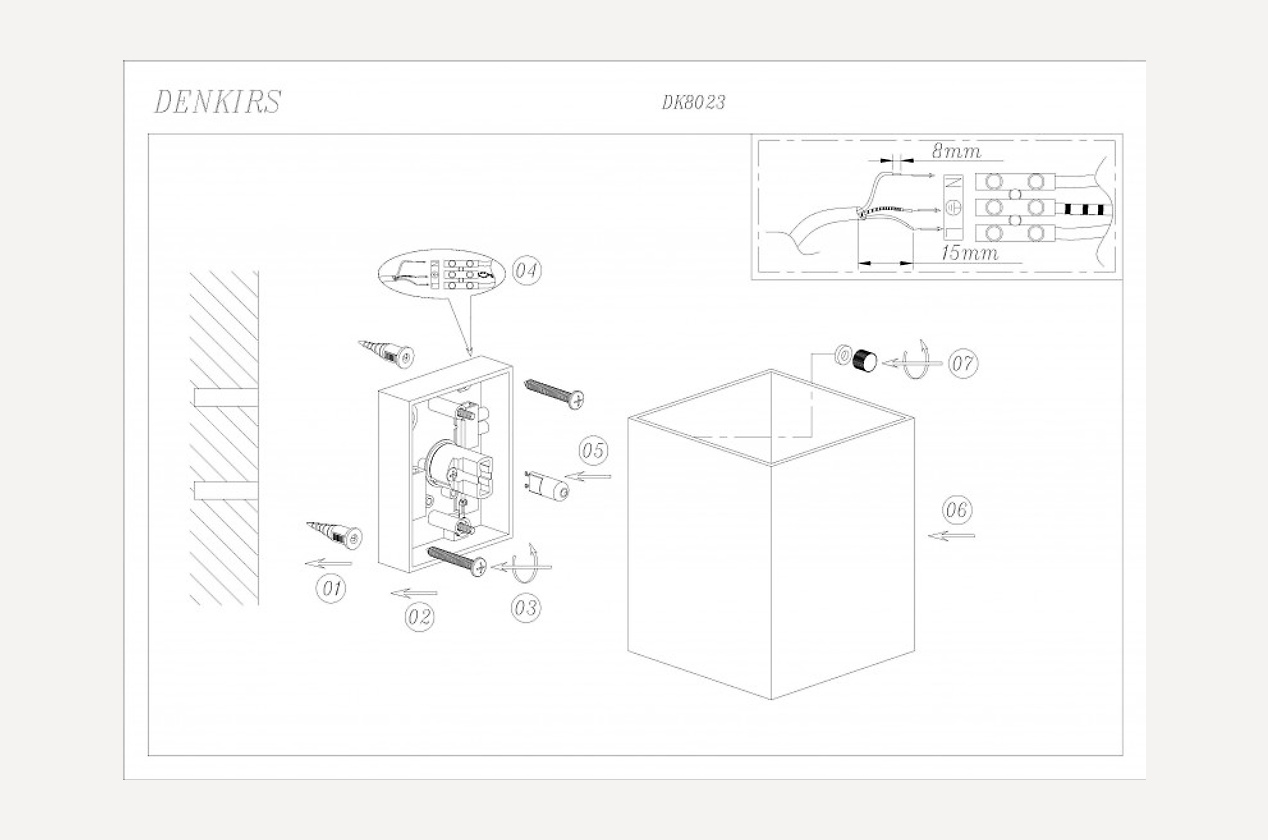 DENKIRS

DK8023

8mm

N

L

15mm

04

07

05

06

01

02

03