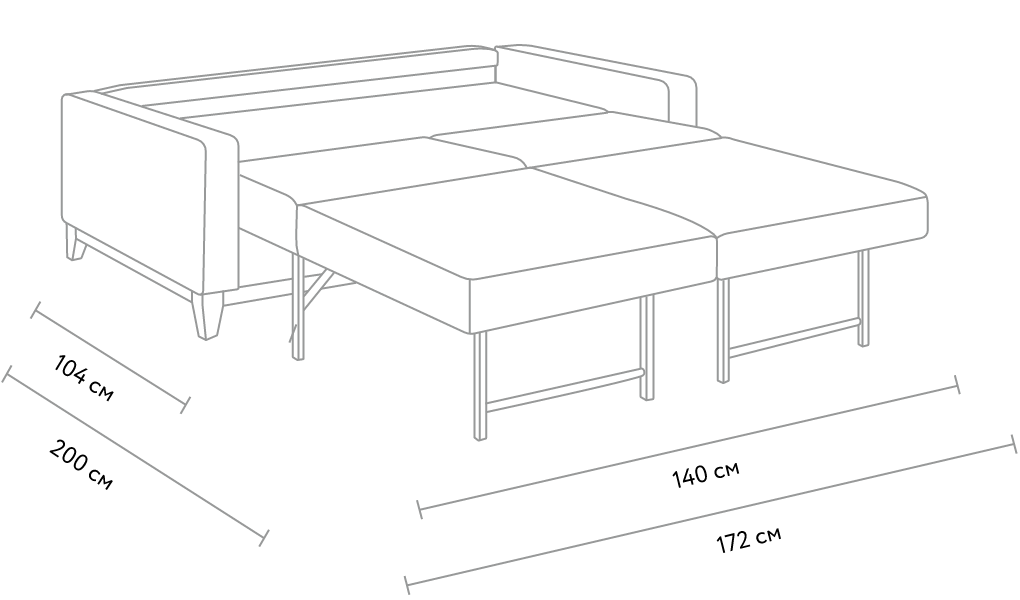 104 см
200 см
140 см
172 см