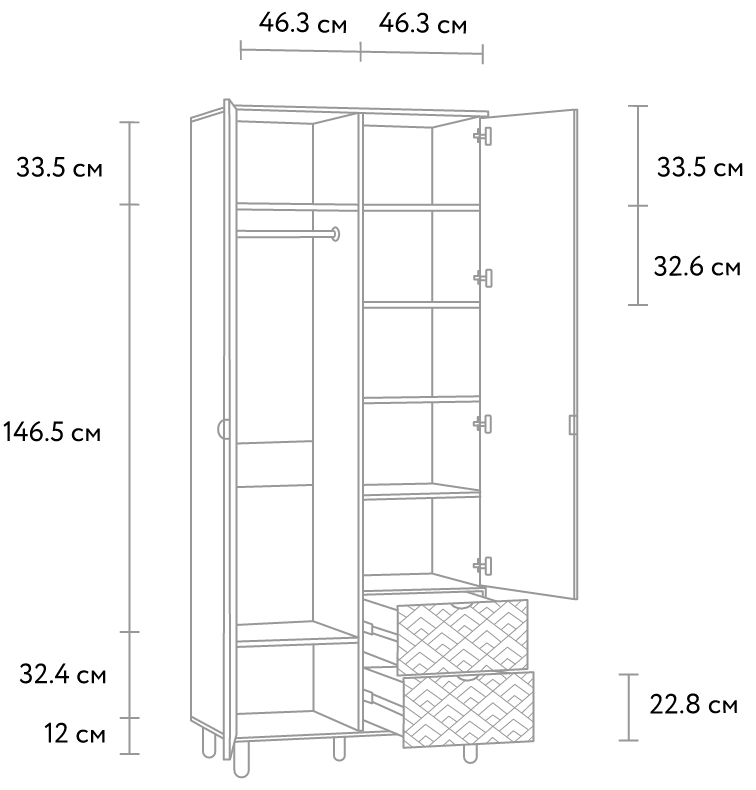 46.3 см 46.3 см

33.5 см

146.5 см

32.4 см

12 см

33.5 см

32.6 см

22.8 см