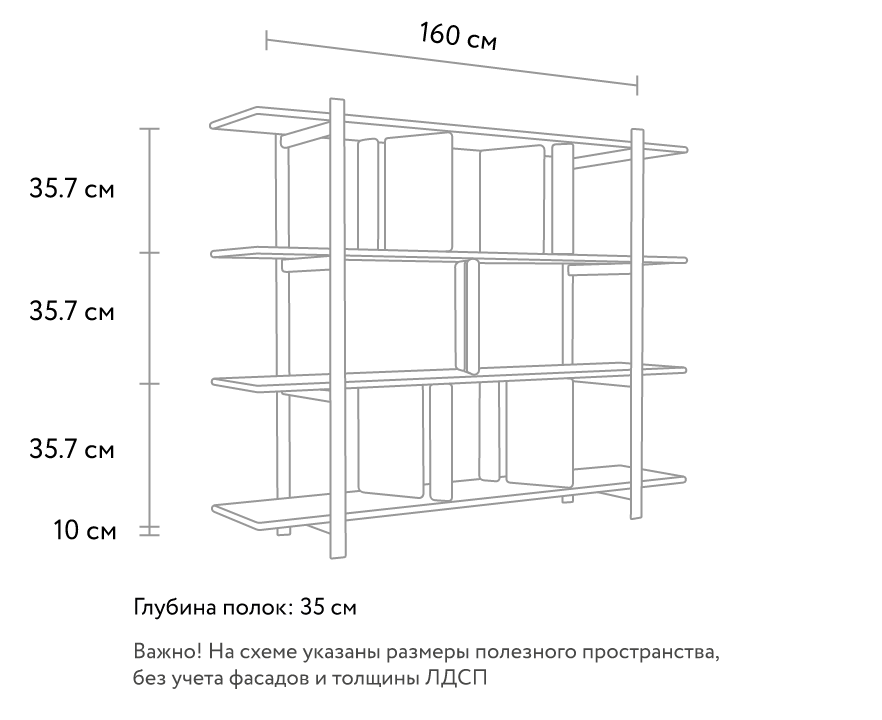 160 см

35.7 см

35.7 см

35.7 см

10 см

Глубина полок: 35 см

Важно! На схеме указаны размеры полезного пространства, без учета фасадов и толщины ЛДСП