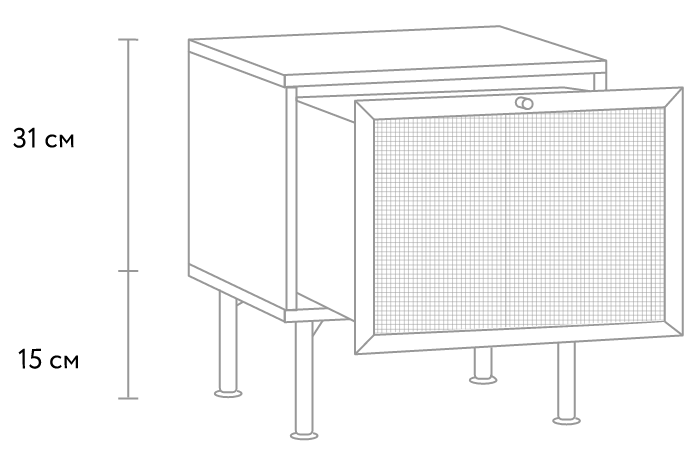 31 см

15 см